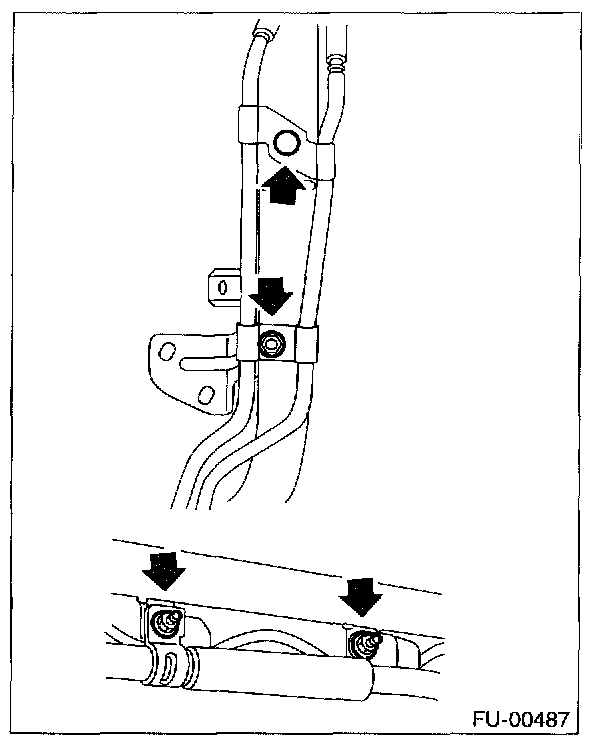 FU-00487