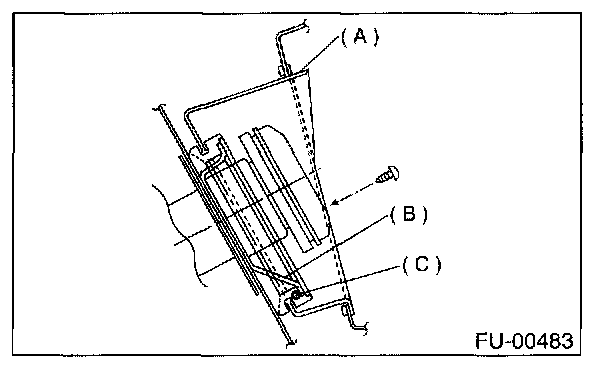 (A)

(B)

(C)

FU-00483