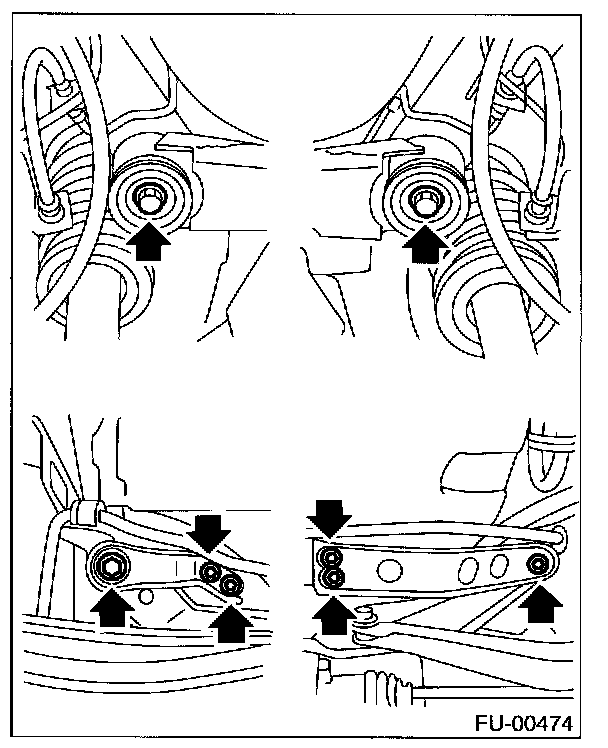 FU-00474