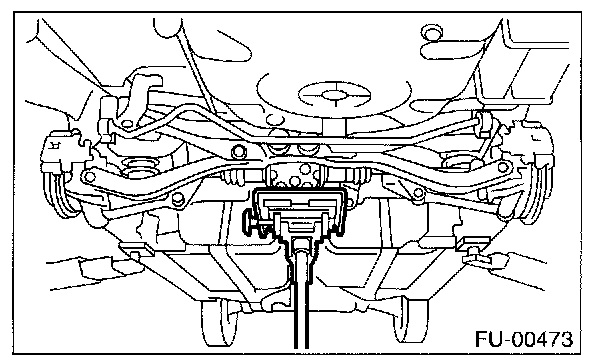 FU-00473