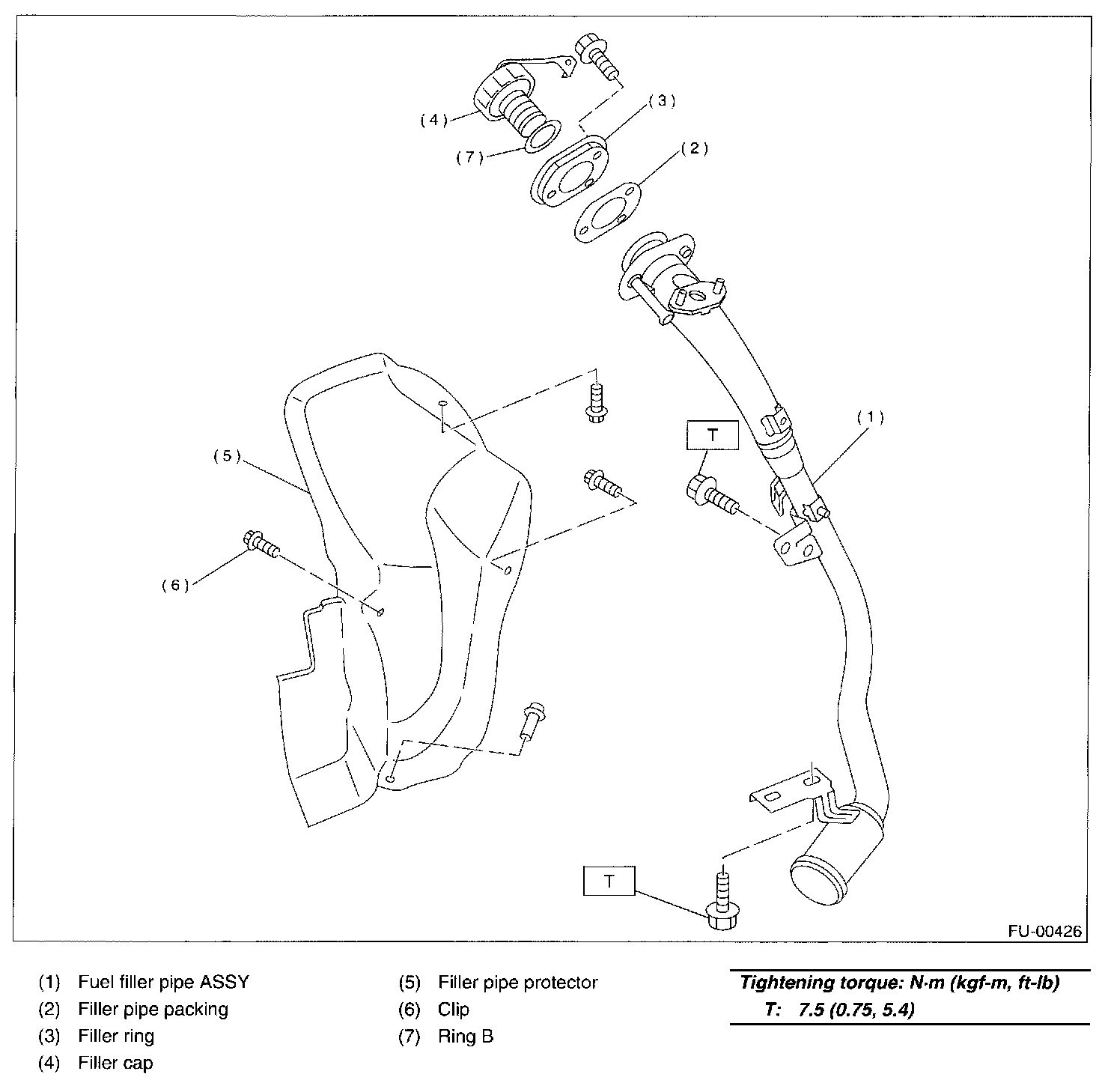 (4)
(3)
(7)
(2)
(1)
T
(5)
(6)
T
FU-00426

(1) Fuel filler pipe ASSY
(2) Filler pipe packing
(3) Filler ring
(4) Filler cap

(5) Filler pipe protector
(6) Clip
(7) Ring B

Tightening torque: N·m (kgf-m, ft-lb)
T: 7.5 (0.75, 5.4)