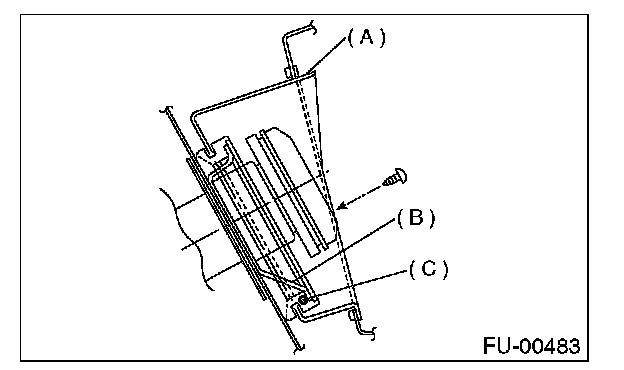 (A)

(B)

(C)

FU-00483