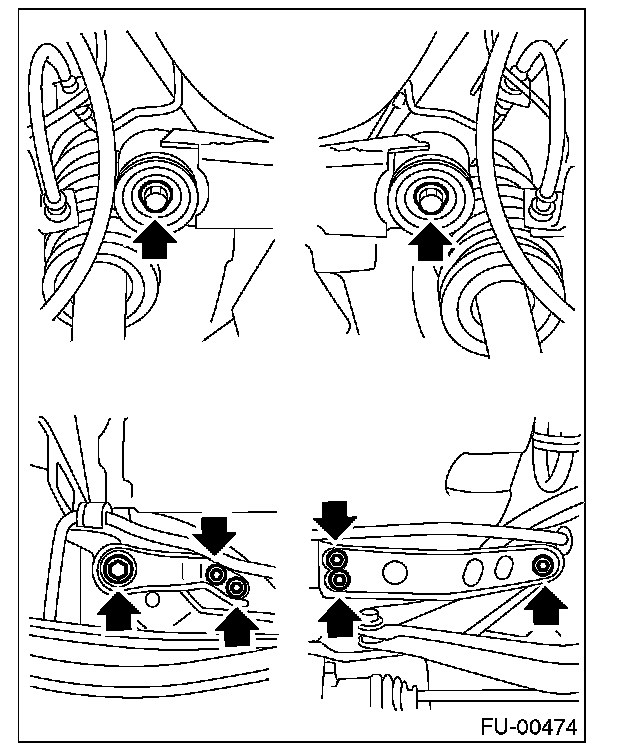 FU-00474