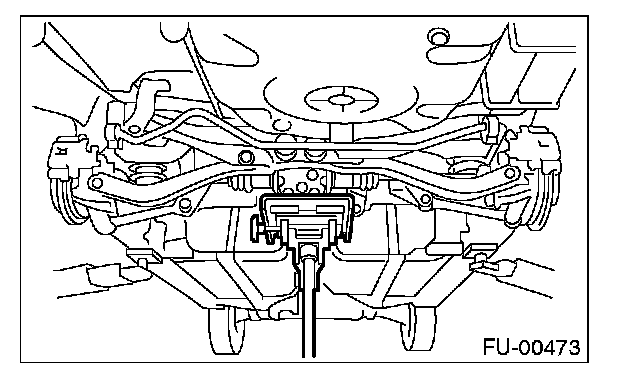 FU-00473