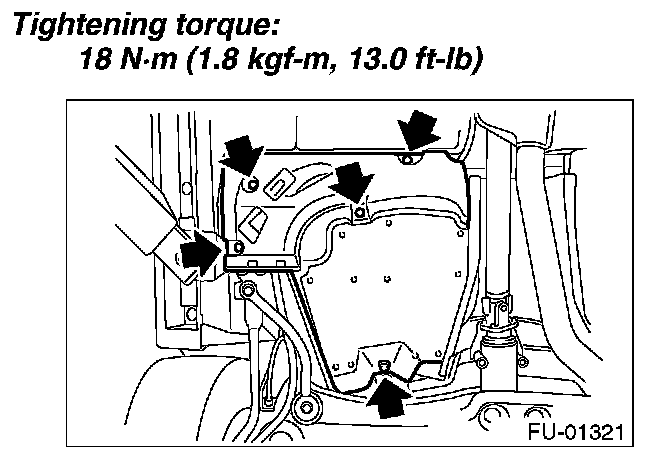 Tightening torque:
18 N·m (1.8 kgf-m, 13.0 ft-lb)

FU-01321