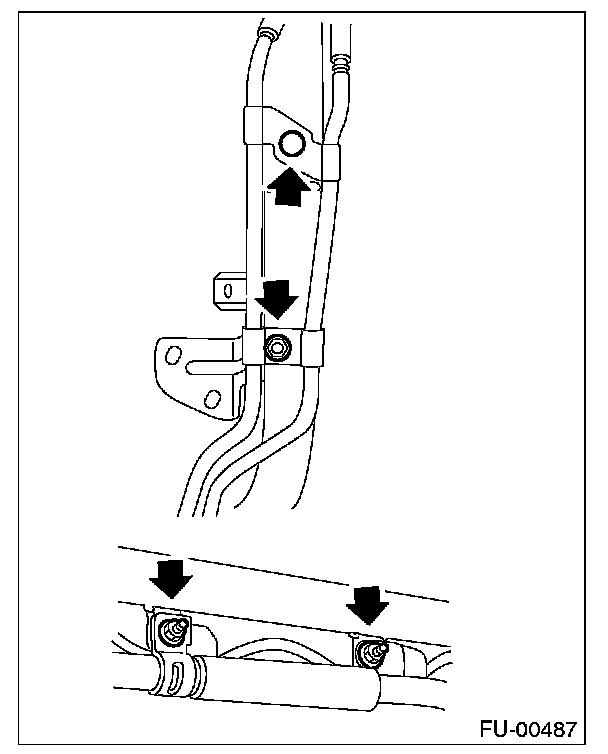 FU-00487