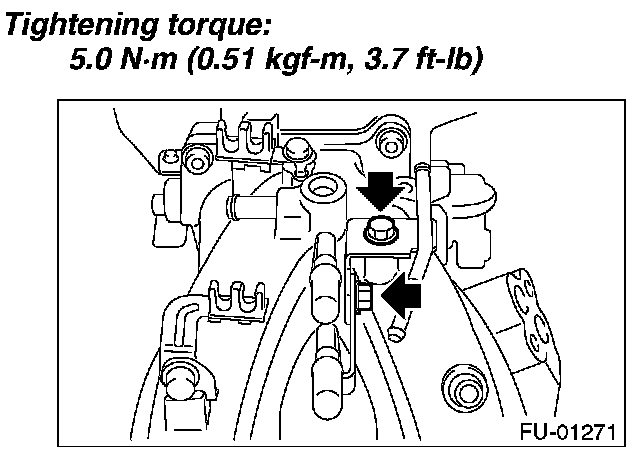 Tightening torque:
5.0 N·m (0.51 kgf-m, 3.7 ft-lb)

FU-01271