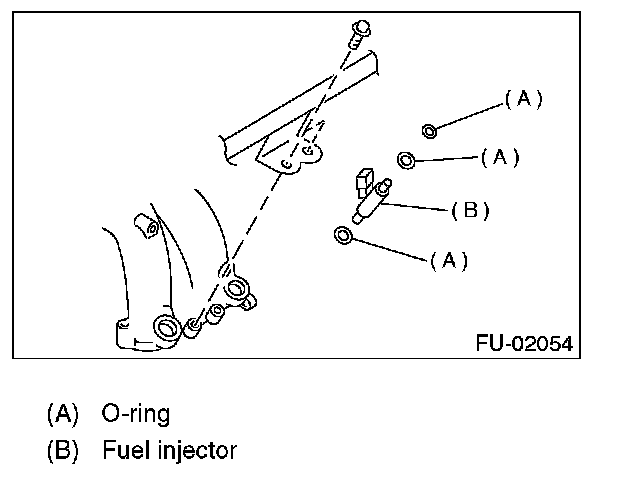 (A)
(A)
(B)
(A)
FU-02054

(A) O-ring
(B) Fuel injector