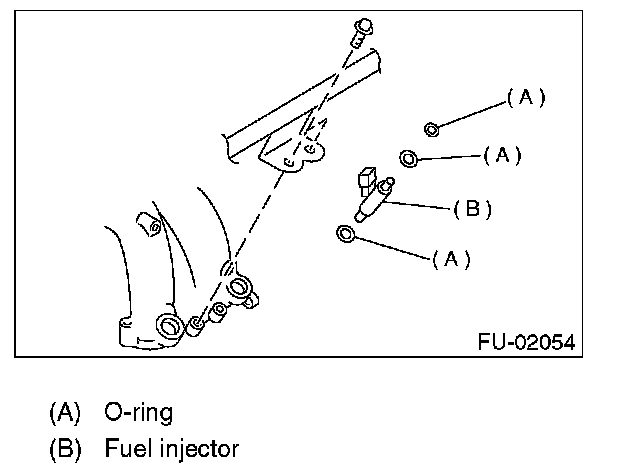 (A)
(A)
(B)
(A)
FU-02054

(A) O-ring
(B) Fuel injector