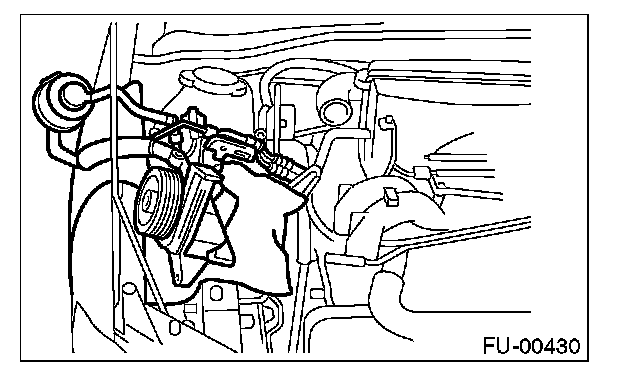 FU-00430