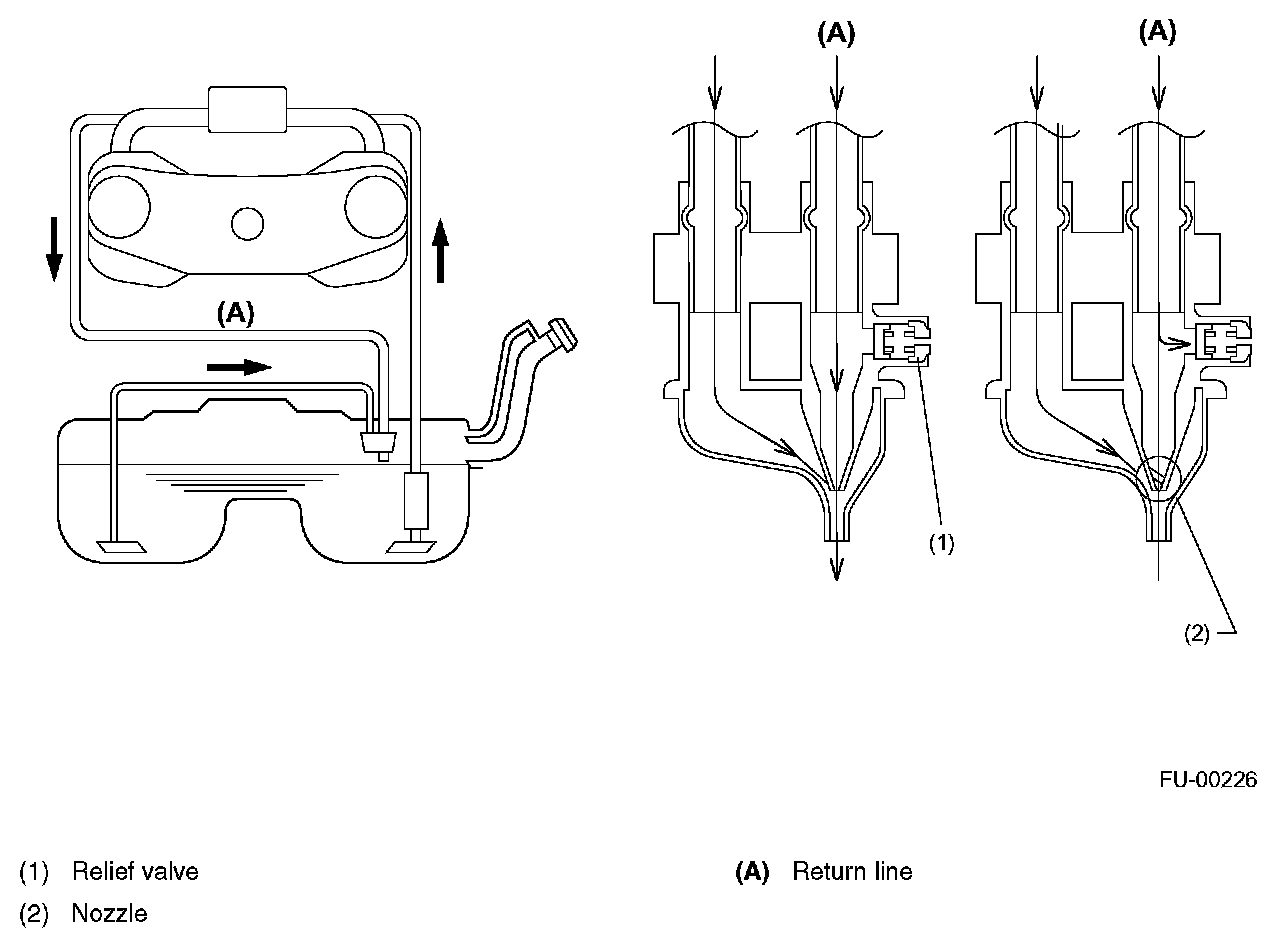 (A)

(A)

(A)

(1)

(2)

FU-00226

(1) Relief valve

(2) Nozzle

(A) Return line