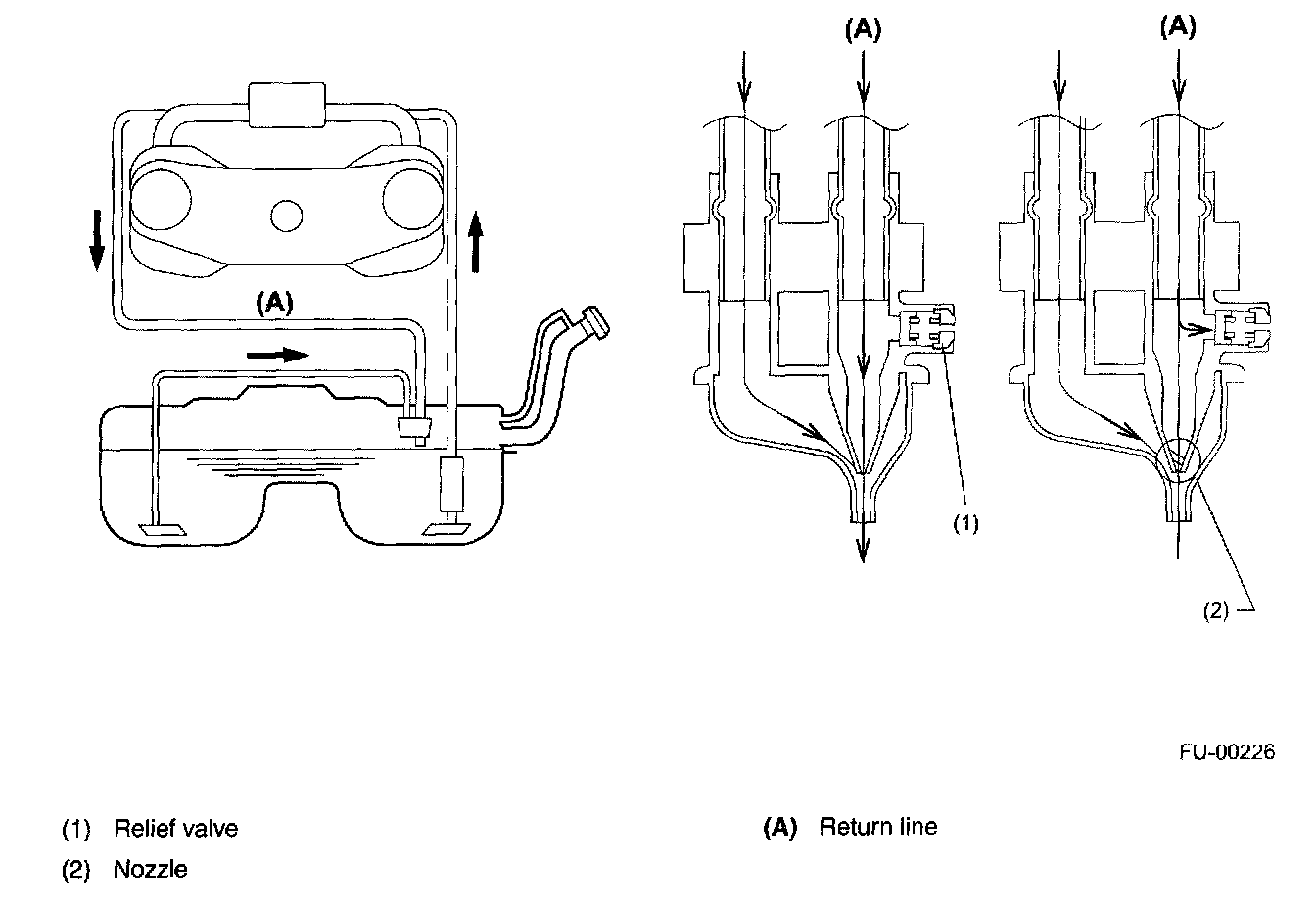 (A)

(A)

(A)

(1)

(2)

FU-00226

(1) Relief valve

(2) Nozzle

(A) Return line