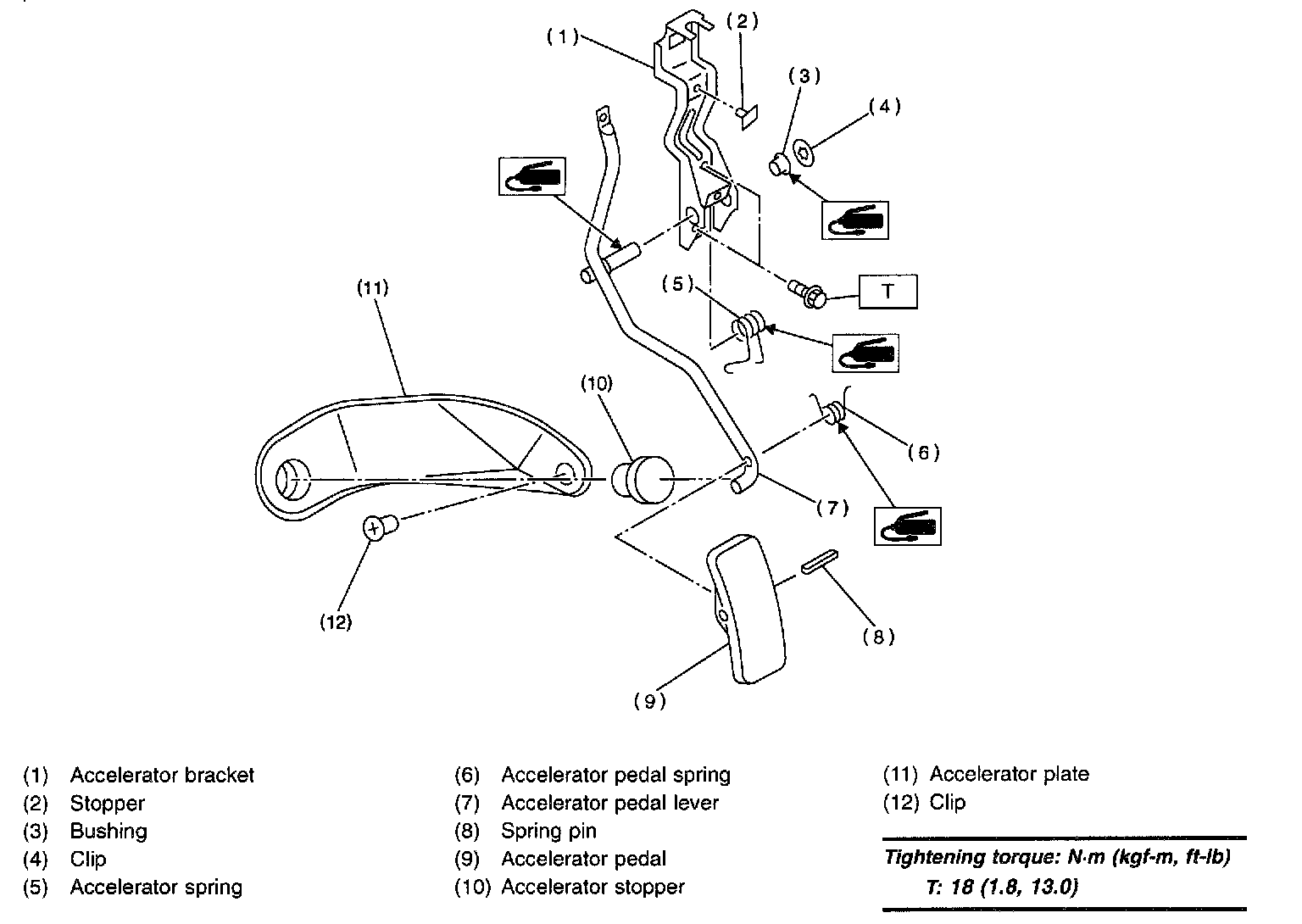 (1)
(2)
(3)
(4)
T
(5)
(11)
(10)
(6)
(7)
(12)
(8)
(9)

(1) Accelerator bracket
(2) Stopper
(3) Bushing
(4) Clip
(5) Accelerator spring

(6) Accelerator pedal spring
(7) Accelerator pedal lever
(8) Spring pin
(9) Accelerator pedal
(10) Accelerator stopper

(11) Accelerator plate
(12) Clip

Tightening torque: N·m (kgf-m, ft-lb)
T: 18 (1.8, 13.0)