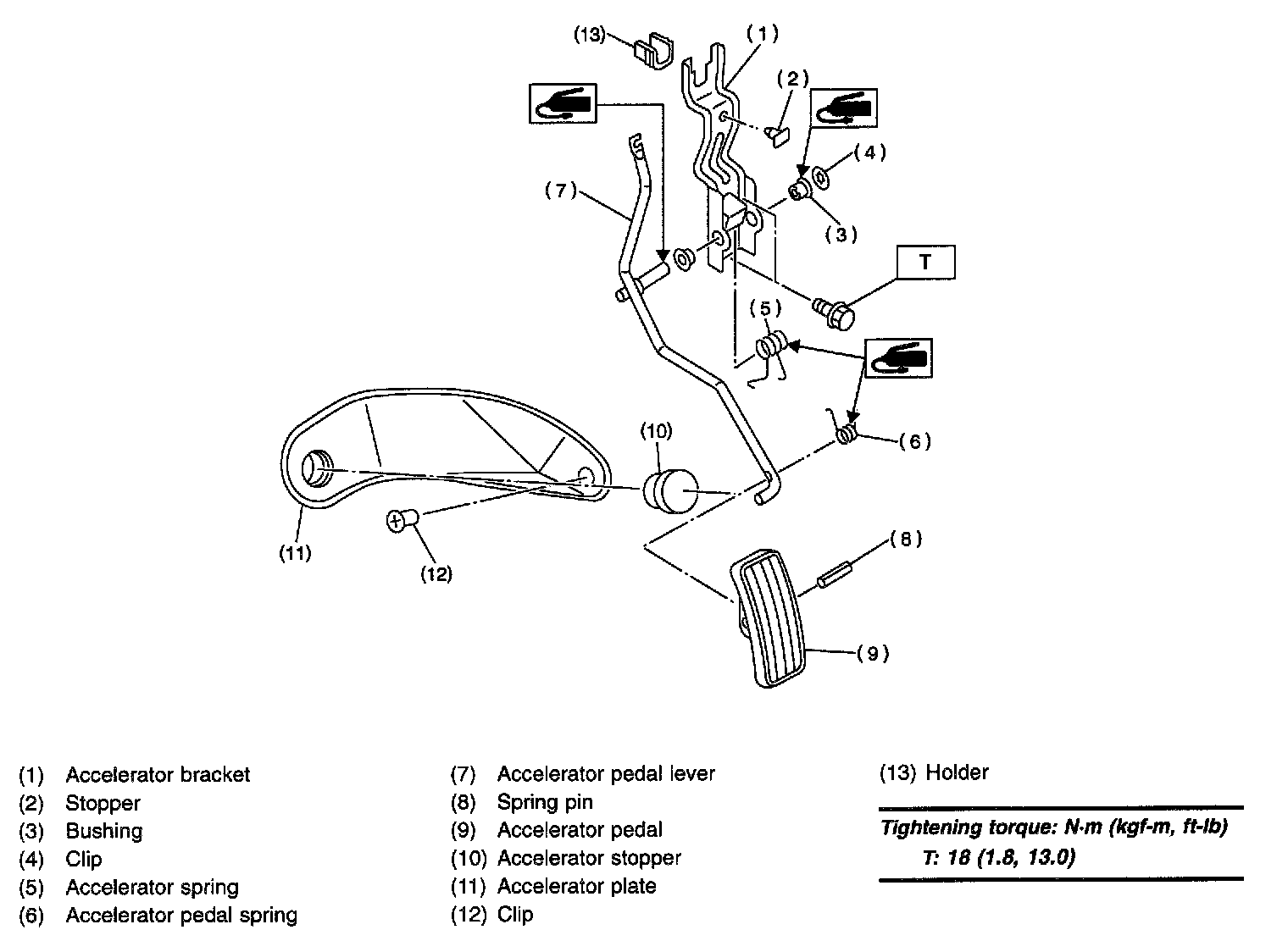 (13)
(1)
(2)
(4)
(7)
(3)
T
(5)
(10)
(6)
(11)
(12)
(8)
(9)

(1) Accelerator bracket
(2) Stopper
(3) Bushing
(4) Clip
(5) Accelerator spring
(6) Accelerator pedal spring

(7) Accelerator pedal lever
(8) Spring pin
(9) Accelerator pedal
(10) Accelerator stopper
(11) Accelerator plate
(12) Clip

(13) Holder

Tightening torque: N·m (kgf-m, ft-lb)
T: 18 (1.8, 13.0)