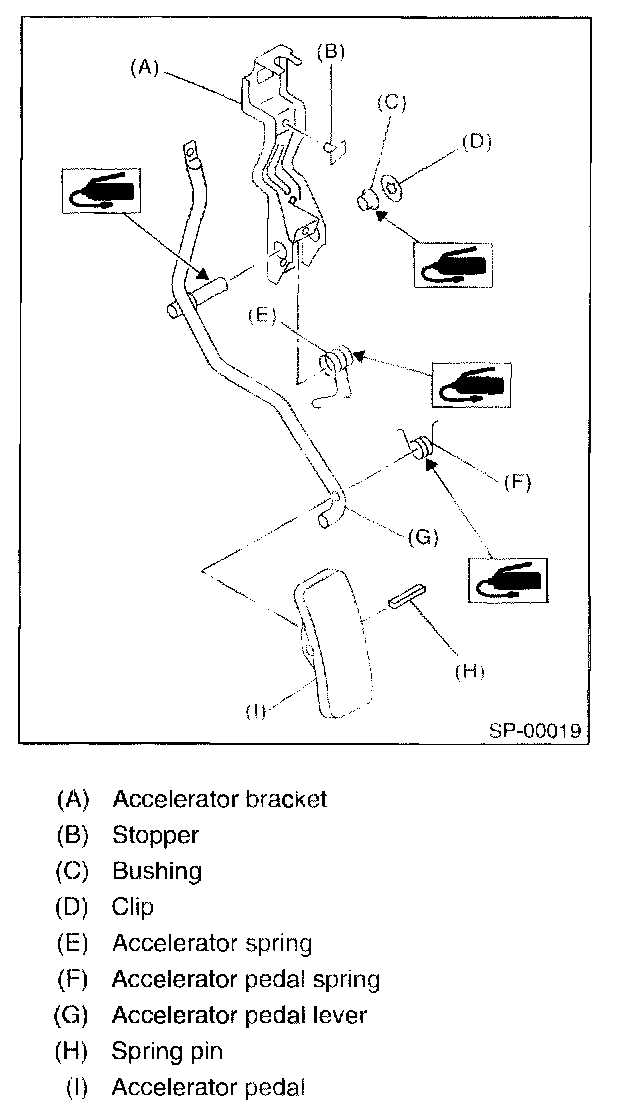 (A)
(B)
(C)
(D)
(E)
(F)
(G)
(H)
(I)
SP-00019

(A) Accelerator bracket
(B) Stopper
(C) Bushing
(D) Clip
(E) Accelerator spring
(F) Accelerator pedal spring
(G) Accelerator pedal lever
(H) Spring pin
(I) Accelerator pedal