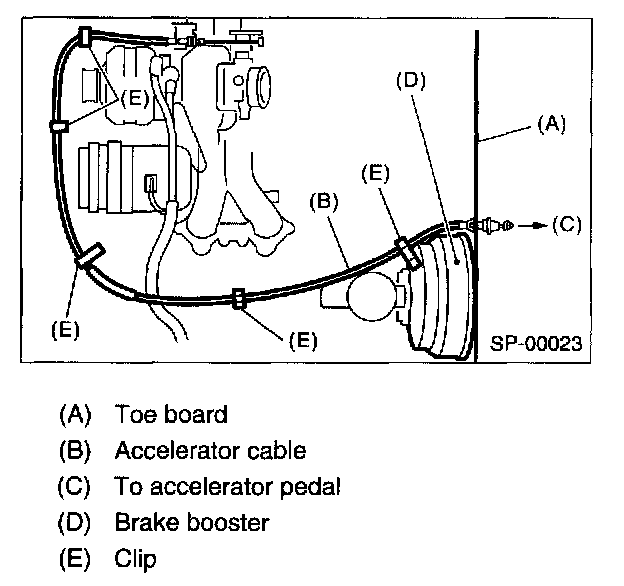 (E)
(D)
(A)
(E)
(B)
(C)
(E)
(E)
SP-00023

(A) Toe board
(B) Accelerator cable
(C) To accelerator pedal
(D) Brake booster
(E) Clip