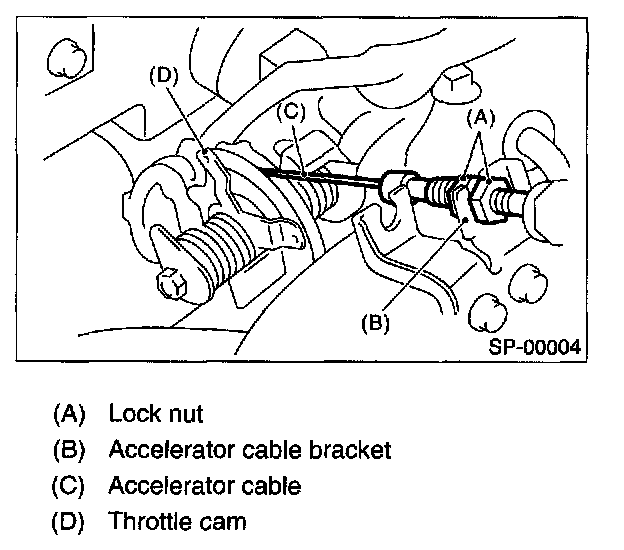 (D)
(C)
(A)
(B)
SP-00004

(A) Lock nut
(B) Accelerator cable bracket
(C) Accelerator cable
(D) Throttle cam