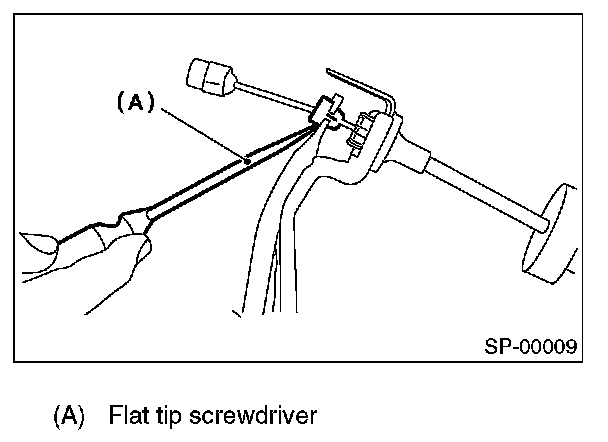 (A)

SP-00009

(A) Flat tip screwdriver