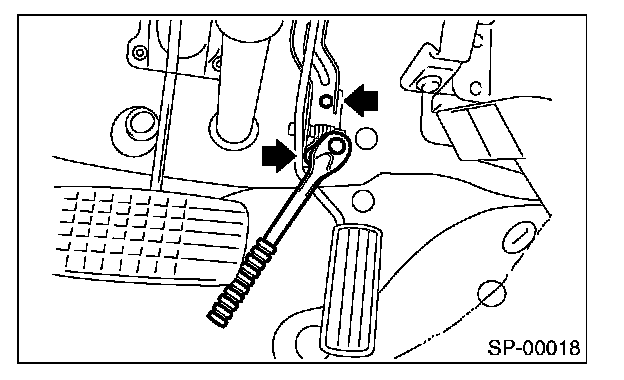 SP-00018