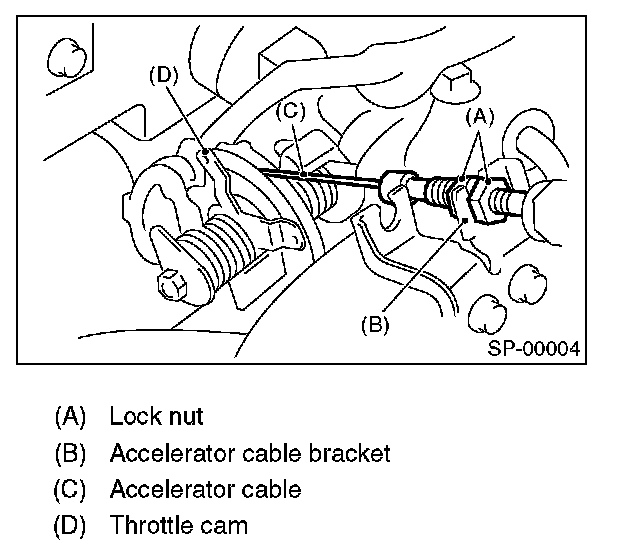 (D)
(C)
(A)
(B)
SP-00004

(A) Lock nut
(B) Accelerator cable bracket
(C) Accelerator cable
(D) Throttle cam