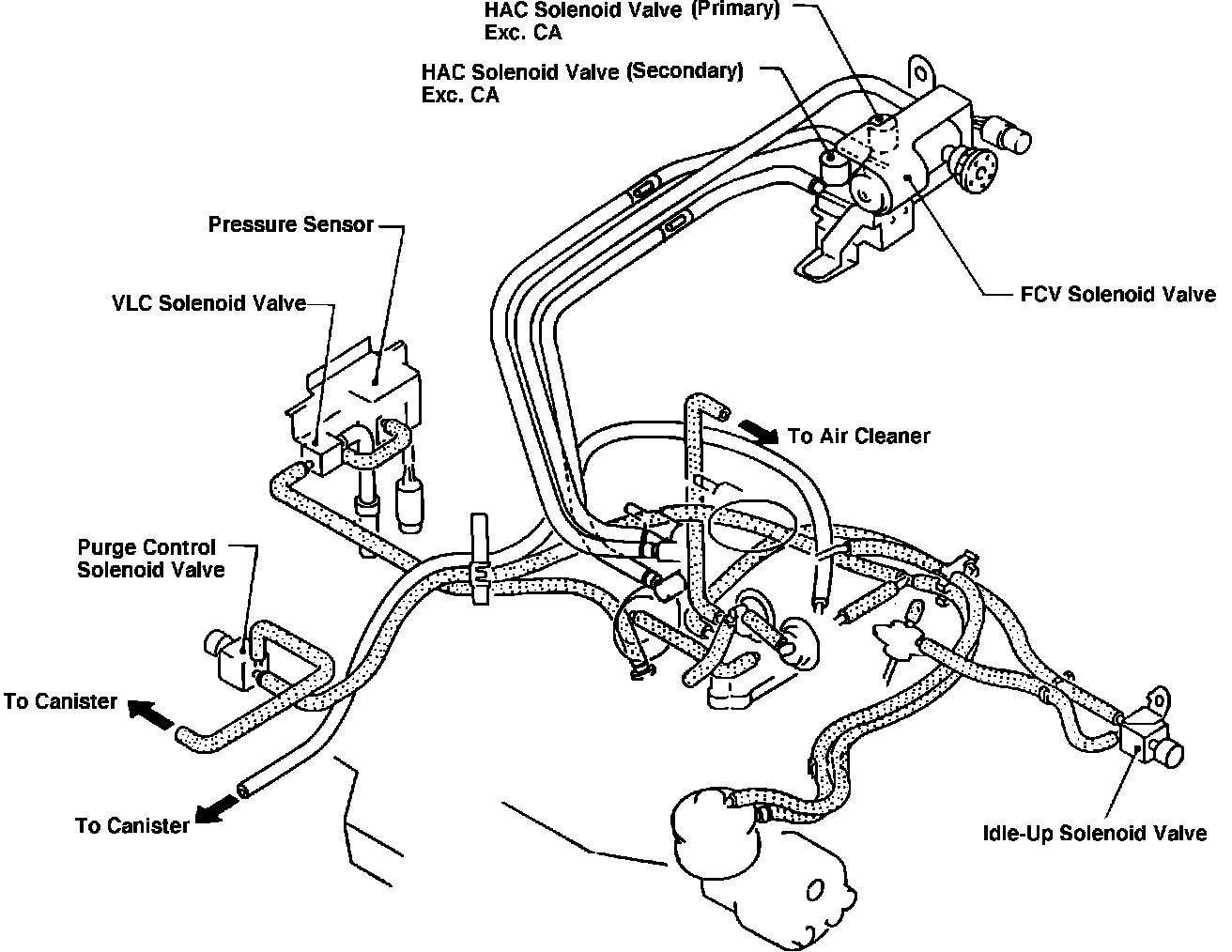 HAC Solenoid Valve (Primary)
Exc. CA

HAC Solenoid Valve (Secondary)
Exc. CA

Pressure Sensor

VLC Solenoid Valve

FCV Solenoid Valve

To Air Cleaner

Purge Control
Solenoid Valve

To Canister

To Canister

Idle-Up Solenoid Valve