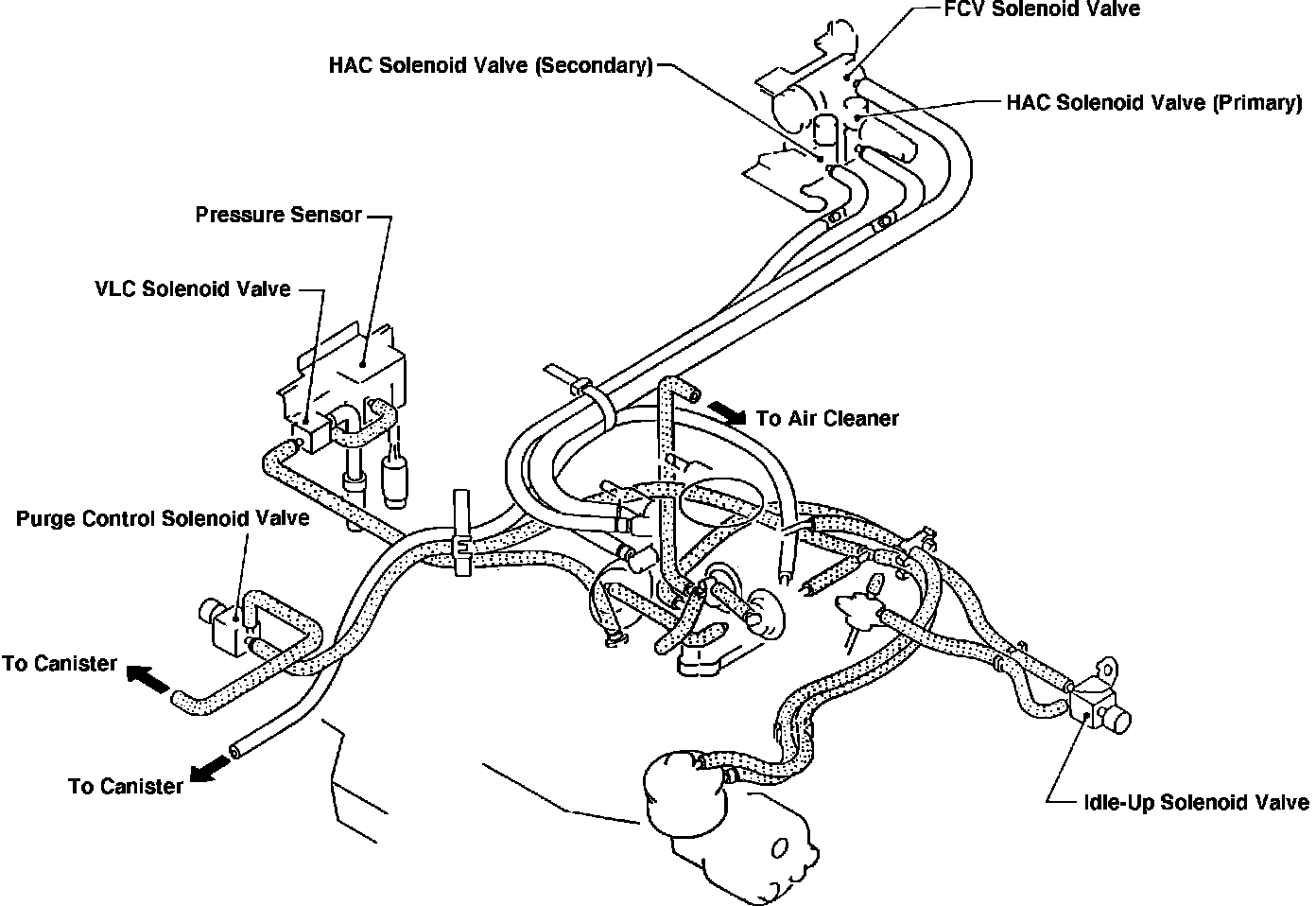 FCV Solenoid Valve
HAC Solenoid Valve (Secondary)
HAC Solenoid Valve (Primary)
Pressure Sensor
VLC Solenoid Valve
To Air Cleaner
Purge Control Solenoid Valve
To Canister
To Canister
Idle-Up Solenoid Valve