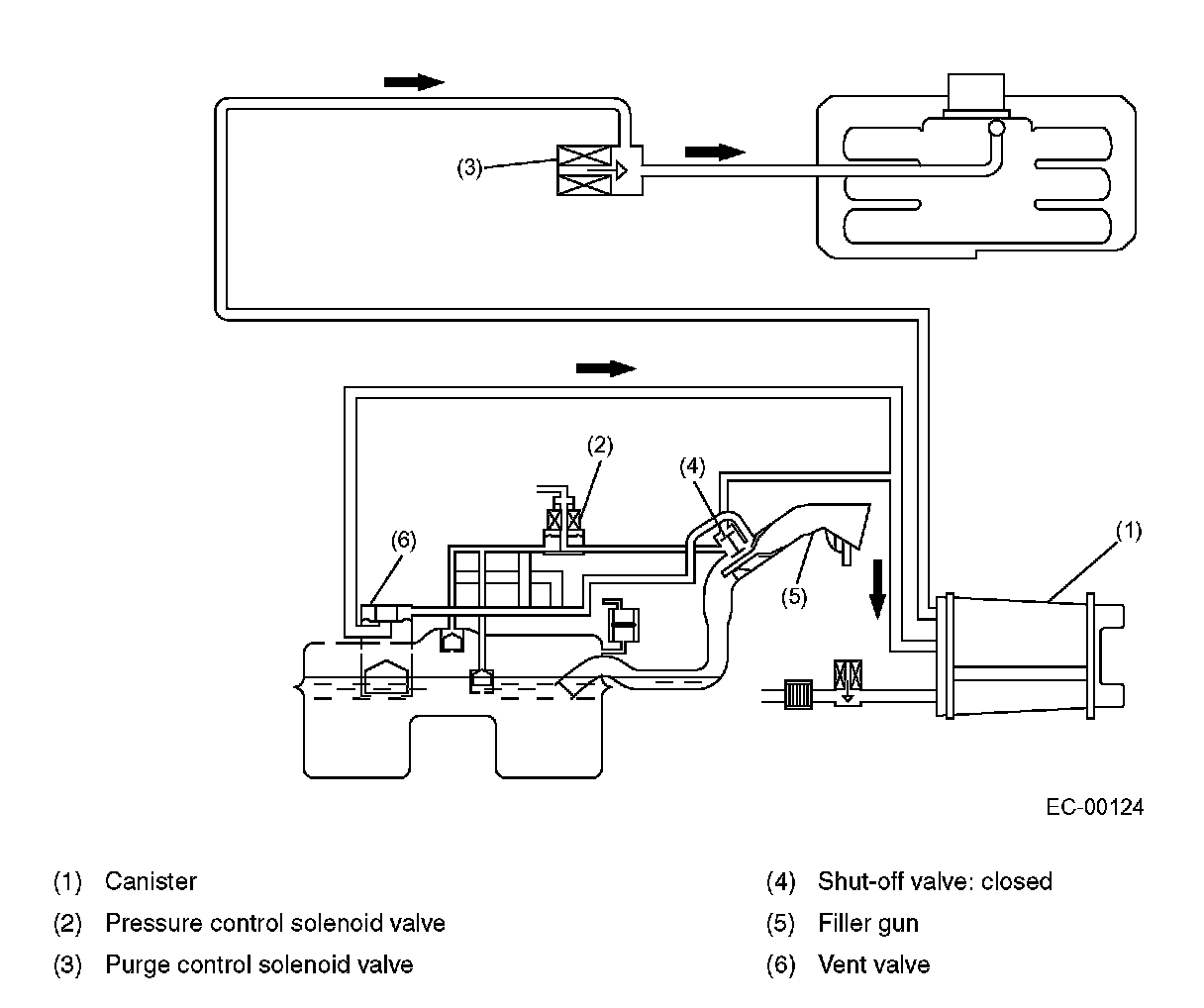 (3)

(2)

(4)

(6)

(5)

(1)

EC-00124

(1) Canister
(2) Pressure control solenoid valve
(3) Purge control solenoid valve
(4) Shut-off valve: closed
(5) Filler gun
(6) Vent valve