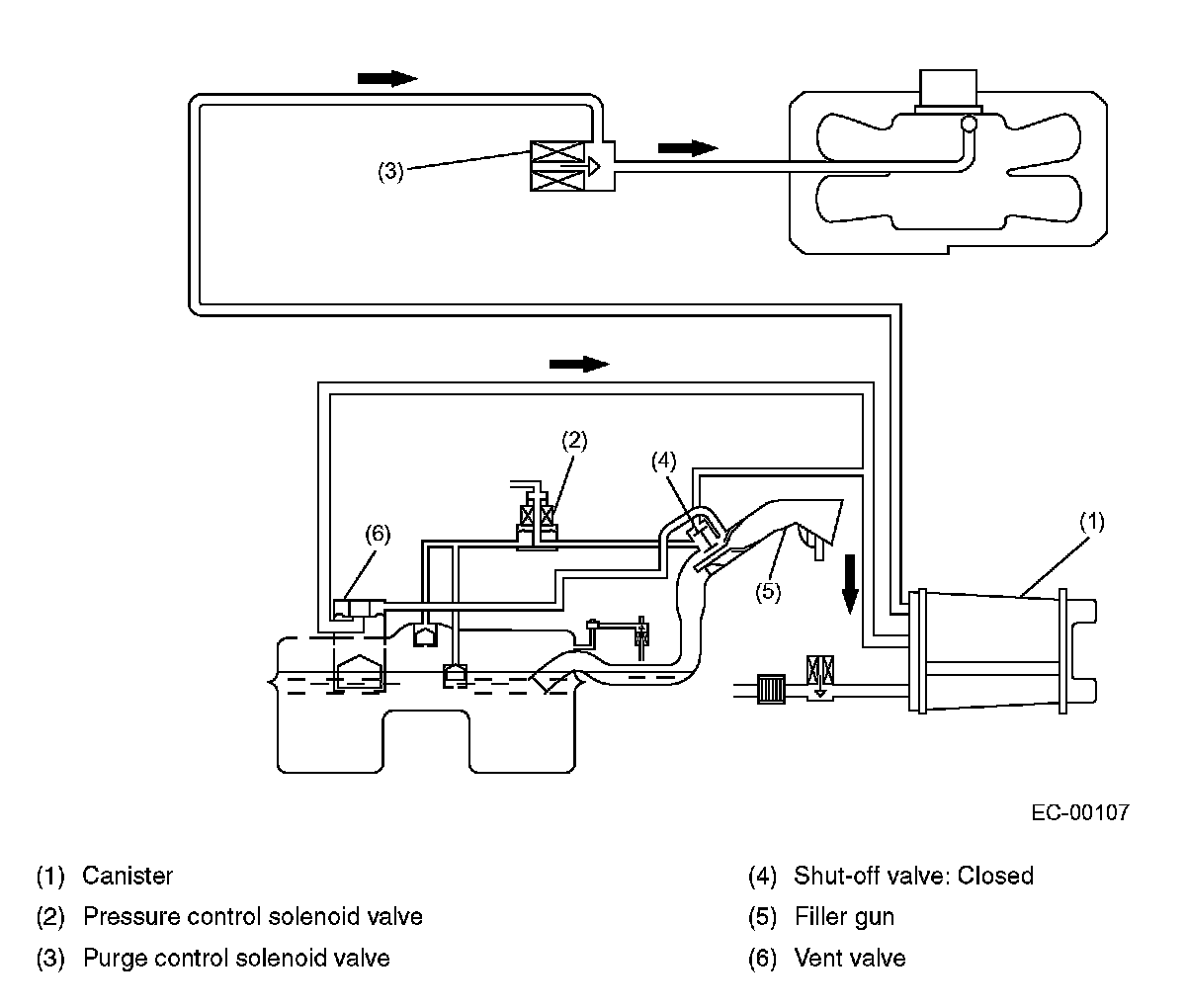 (3)

(2)

(4)

(6)

(5)

(1)

EC-00107

(1) Canister
(2) Pressure control solenoid valve
(3) Purge control solenoid valve

(4) Shut-off valve: Closed
(5) Filler gun
(6) Vent valve