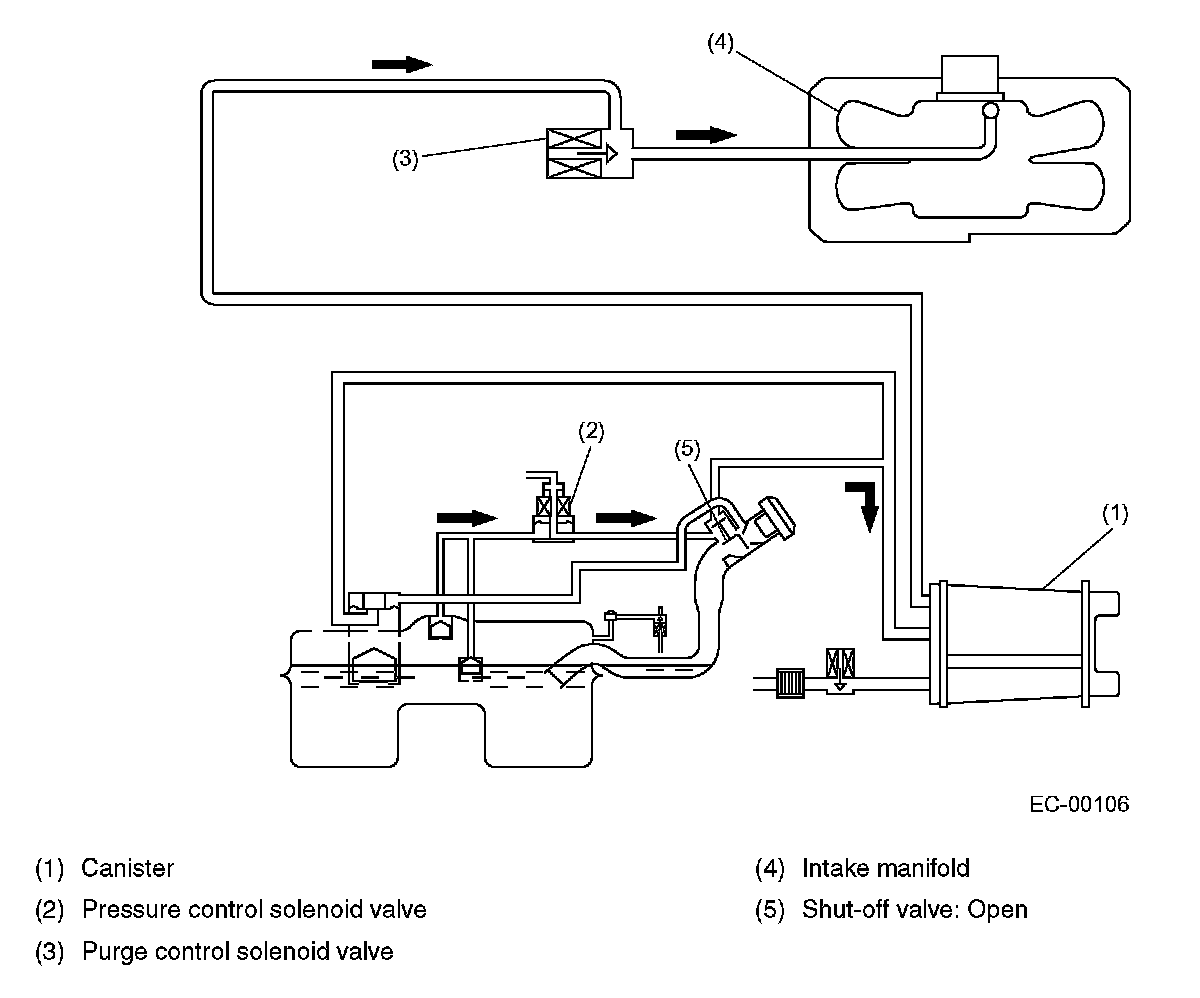 (4)

(3)

(2)

(5)

(1)

EC-00106

(1) Canister

(2) Pressure control solenoid valve

(3) Purge control solenoid valve

(4) Intake manifold

(5) Shut-off valve: Open