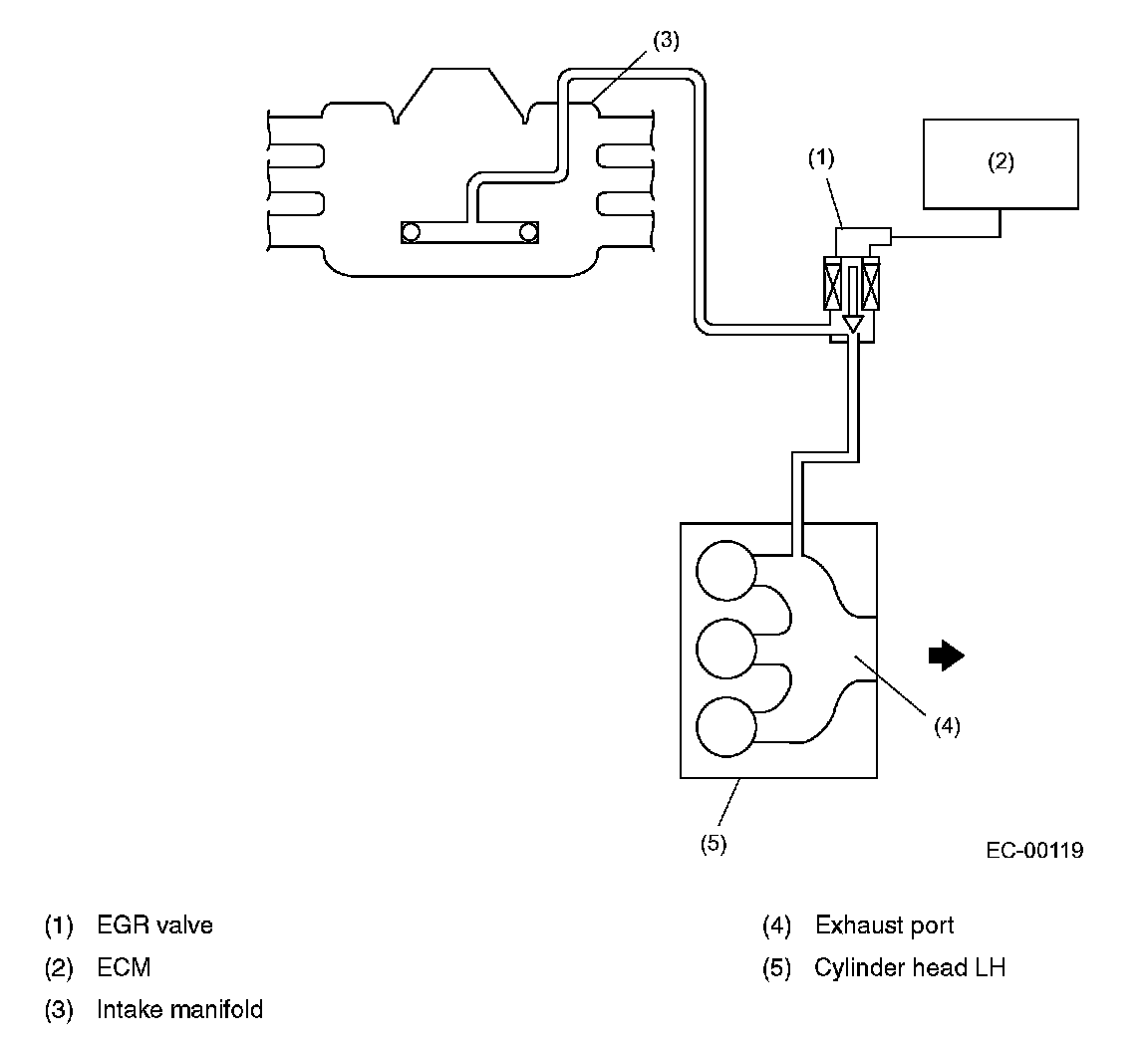 (3)

(1)

(2)

(4)

(5)

EC-00119

(1) EGR valve
(2) ECM
(3) Intake manifold

(4) Exhaust port
(5) Cylinder head LH