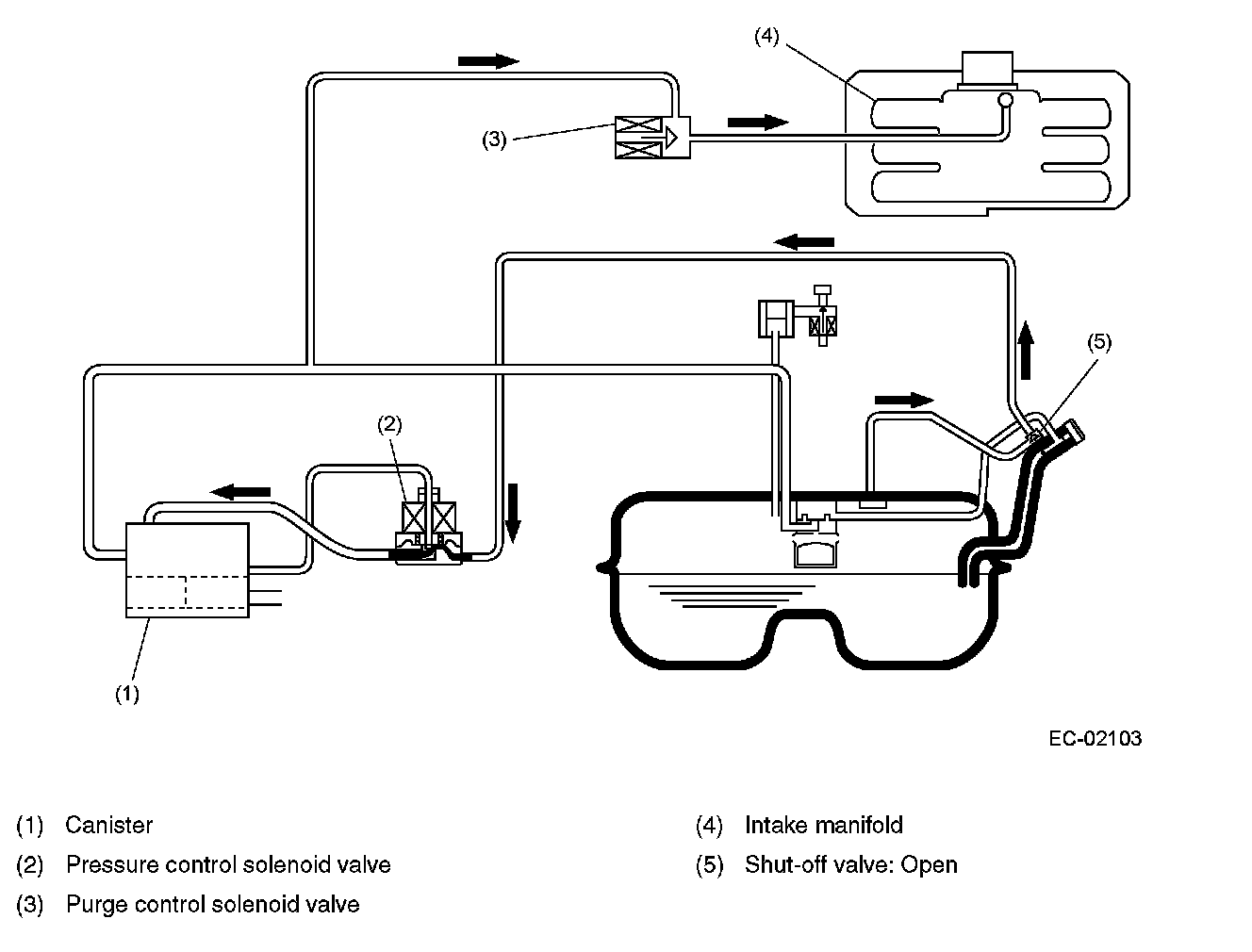 (4)

(3)

(5)

(2)

(1)

EC-02103

(1) Canister
(2) Pressure control solenoid valve
(3) Purge control solenoid valve

(4) Intake manifold
(5) Shut-off valve: Open