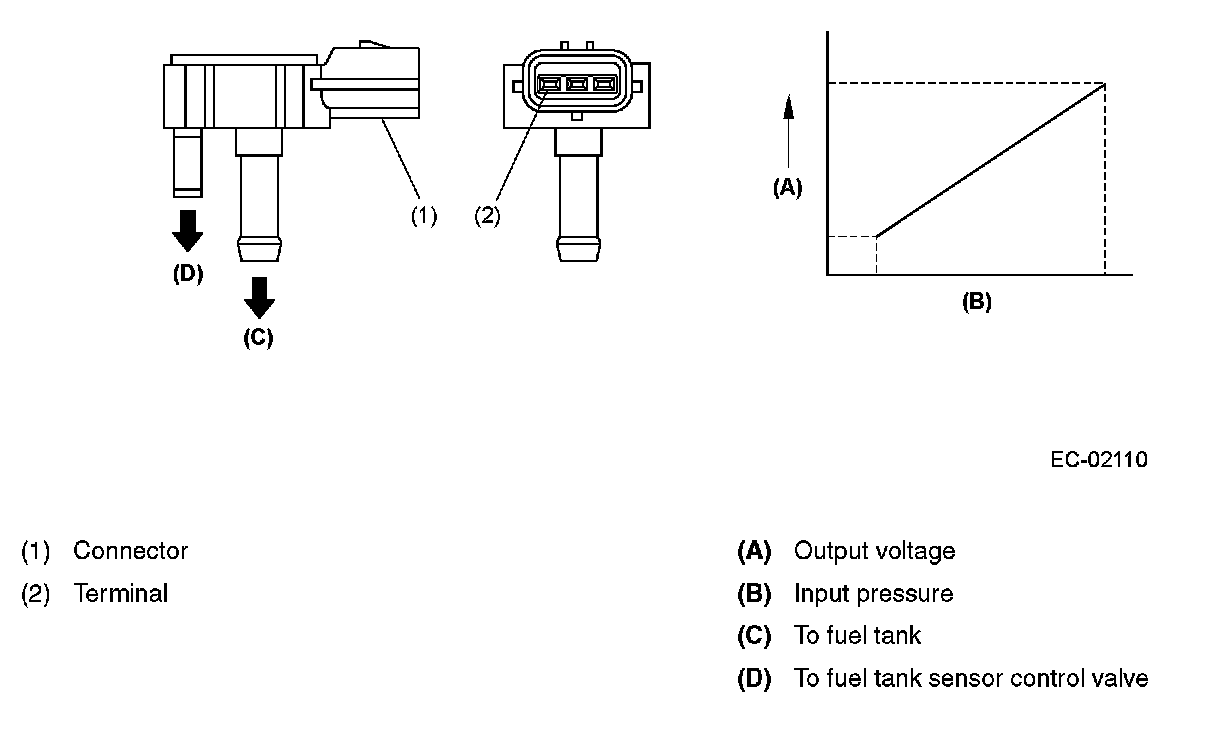 (1)
(2)
(D)
(C)
(A)
(B)

EC-02110

(1) Connector
(2) Terminal

(A) Output voltage
(B) Input pressure
(C) To fuel tank
(D) To fuel tank sensor control valve