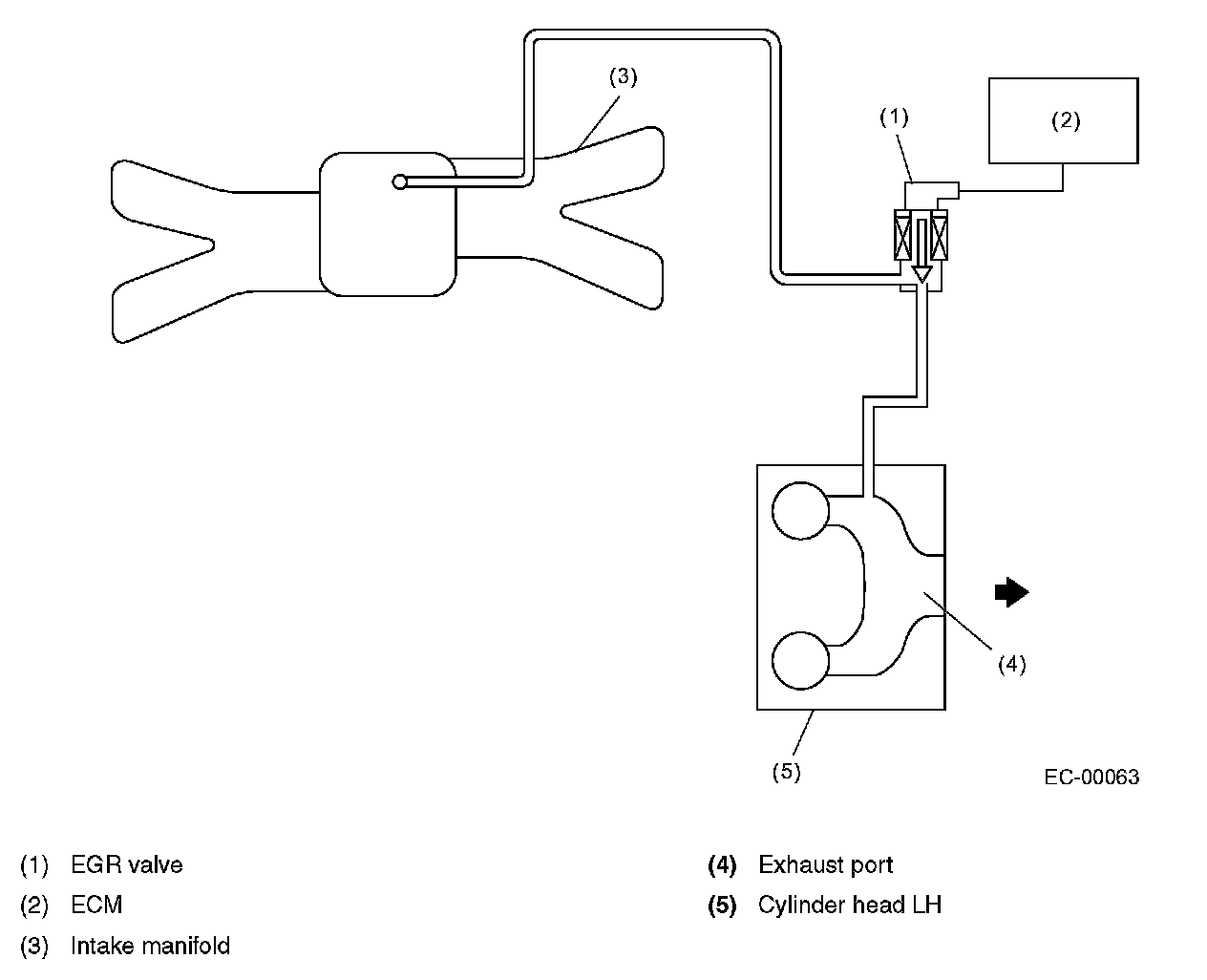 (3)

(1)

(2)

(4)

(5)

EC-00063

(1) EGR valve
(2) ECM
(3) Intake manifold

(4) Exhaust port
(5) Cylinder head LH