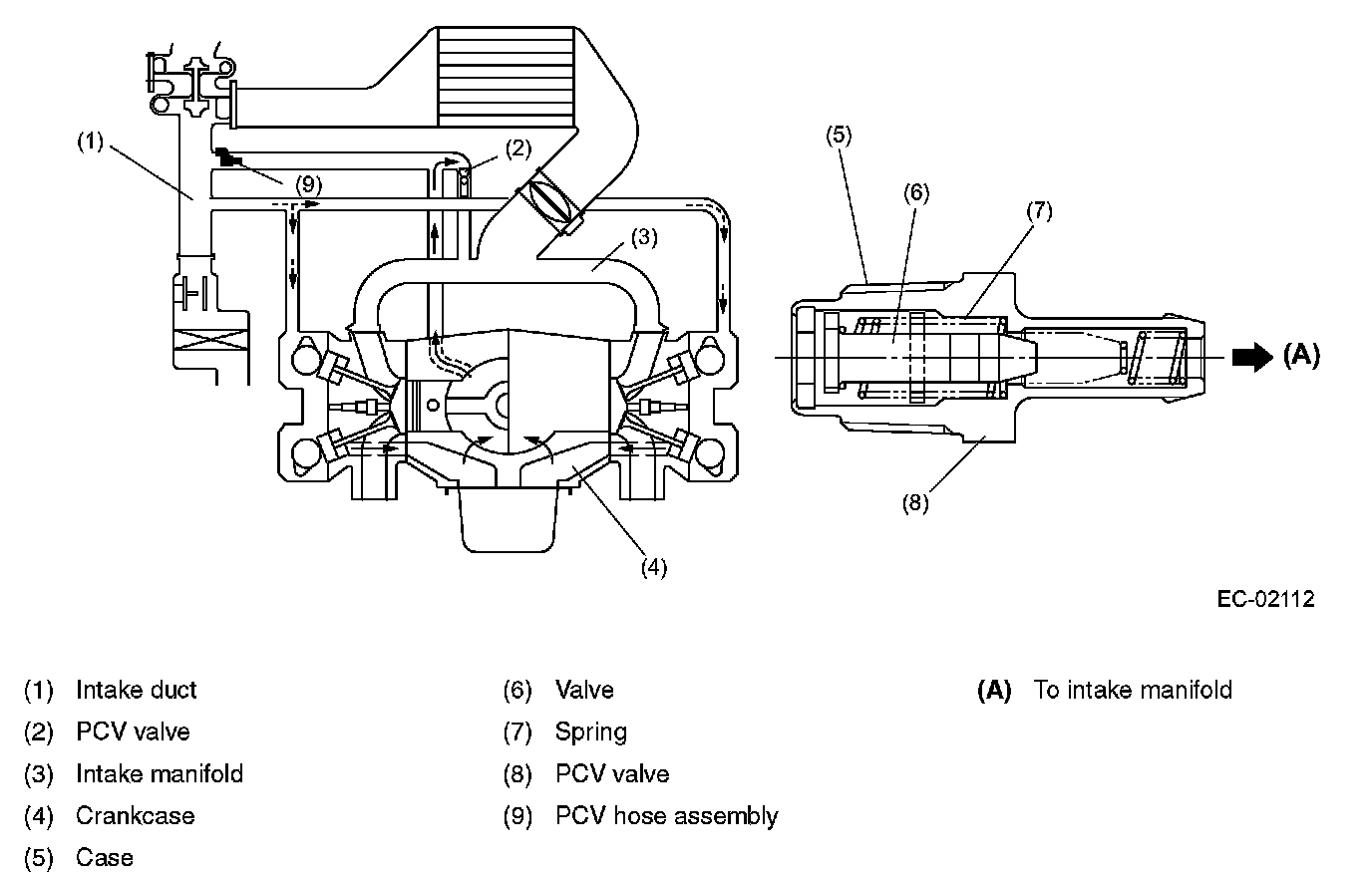 (1)
(2)
(9)
(3)
(4)
(5)
(6)
(7)
(8)
(A)

EC-02112

(1) Intake duct
(2) PCV valve
(3) Intake manifold
(4) Crankcase
(5) Case

(6) Valve
(7) Spring
(8) PCV valve
(9) PCV hose assembly

(A) To intake manifold