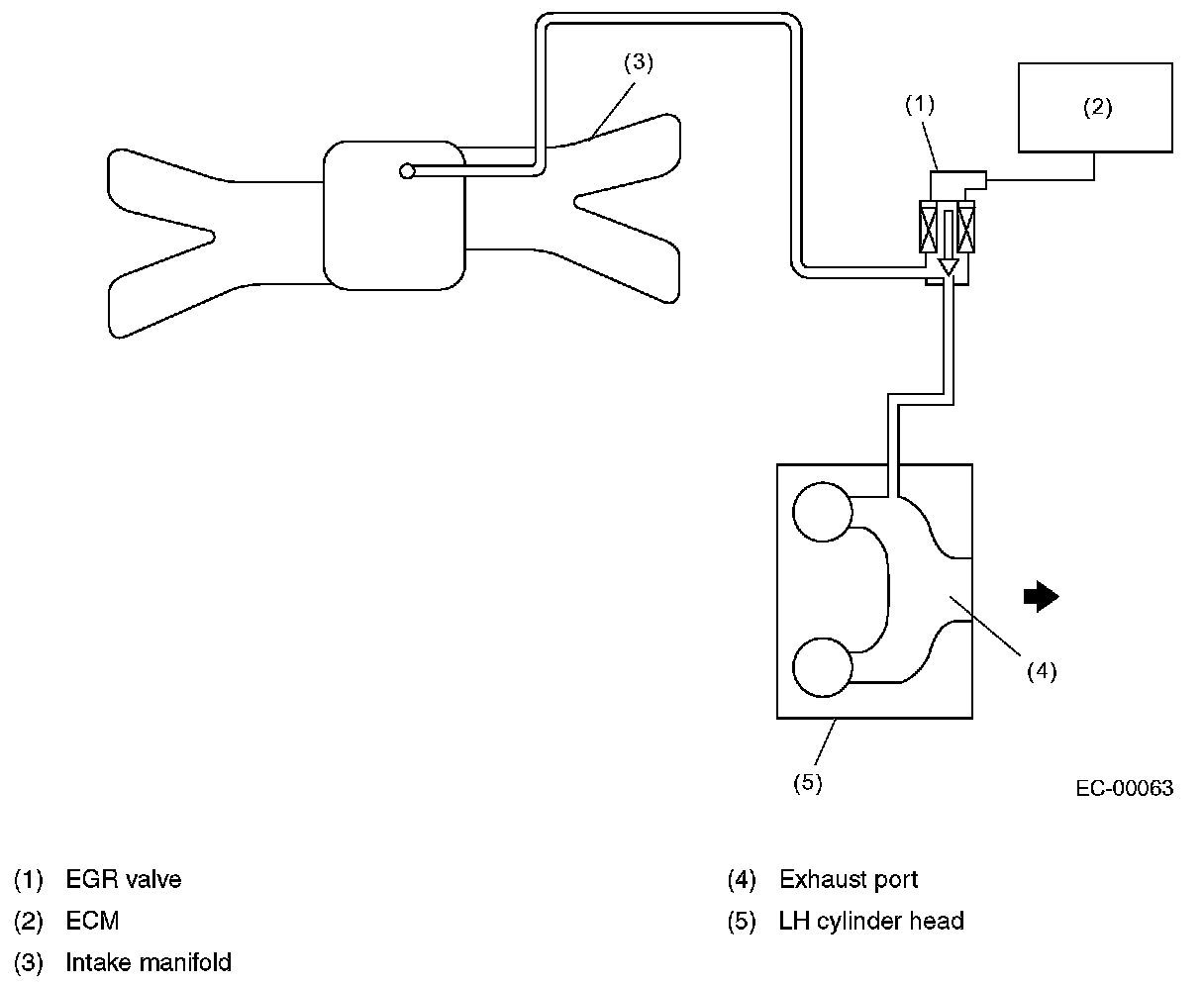 (3)

(1)

(2)

(4)

(5)

EC-00063

(1) EGR valve

(2) ECM

(3) Intake manifold

(4) Exhaust port

(5) LH cylinder head