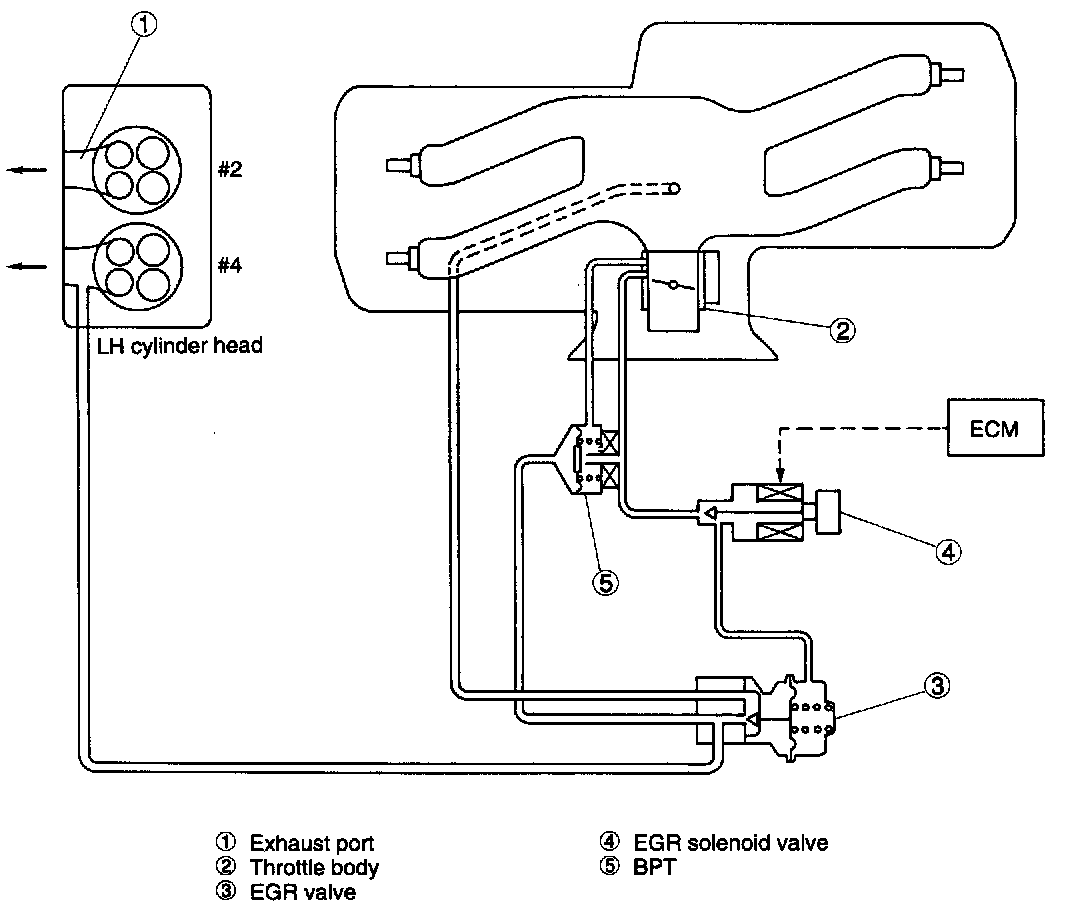 ①
#2
#4
LH cylinder head
②
ECM
④
⑤
③

① Exhaust port
② Throttle body
③ EGR valve

④ EGR solenoid valve
⑤ BPT