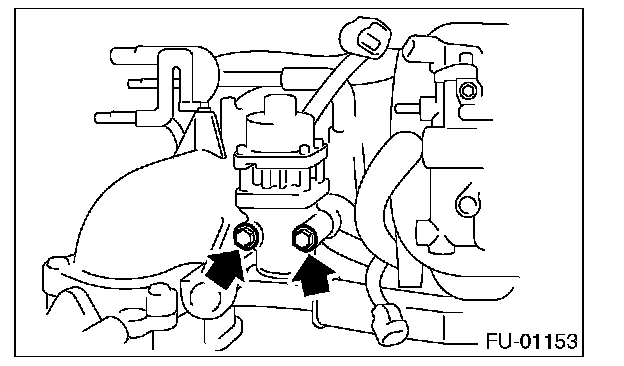 FU-01153