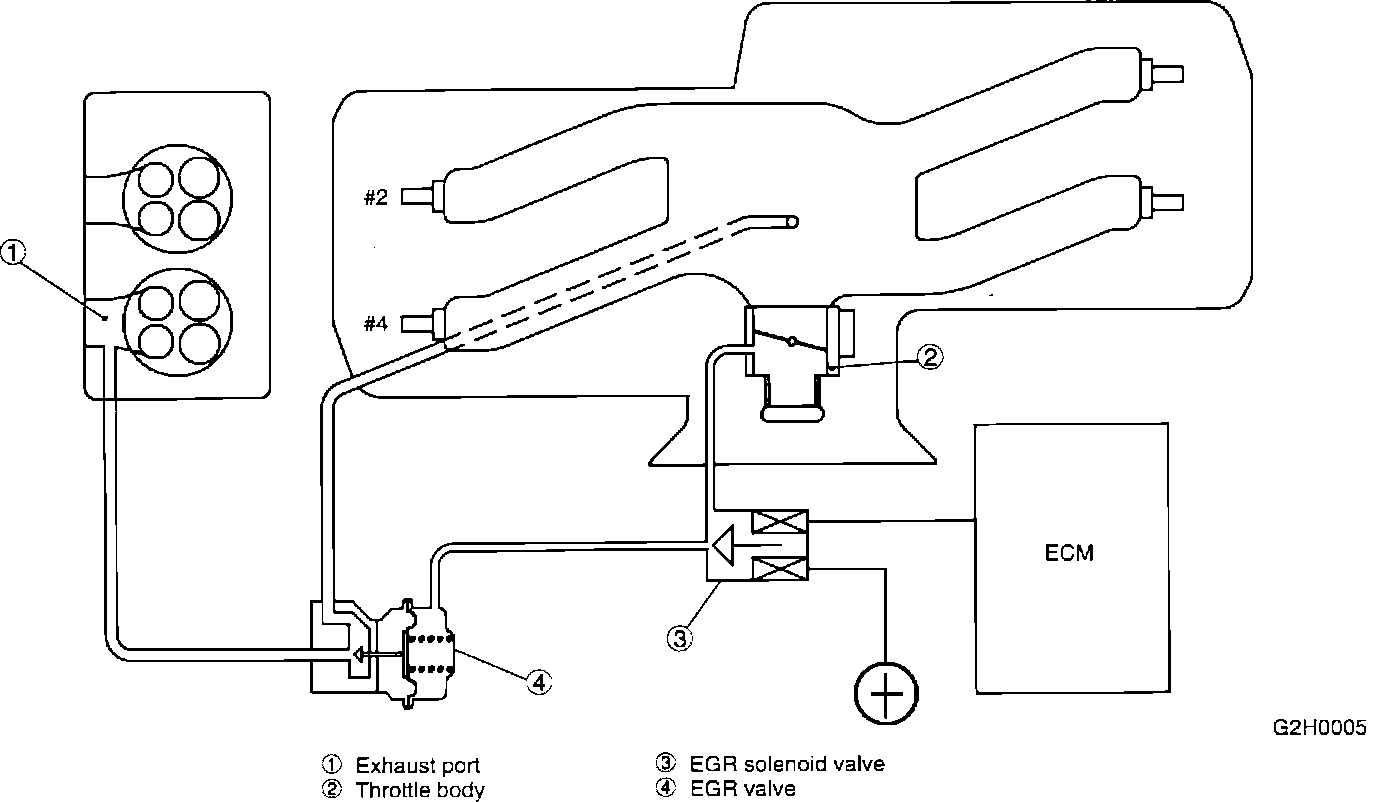 ①

#2

#4

②

ECM

③

④

G2H0005

① Exhaust port
② Throttle body

③ EGR solenoid valve
④ EGR valve