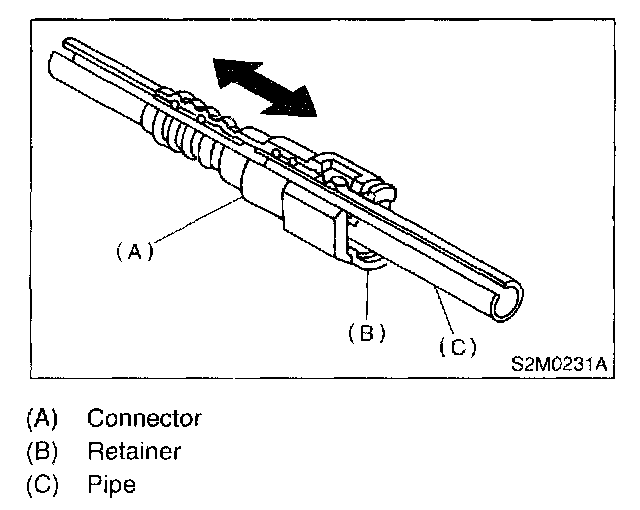 (A)

(B)

(C)

S2M0231A

(A) Connector
(B) Retainer
(C) Pipe