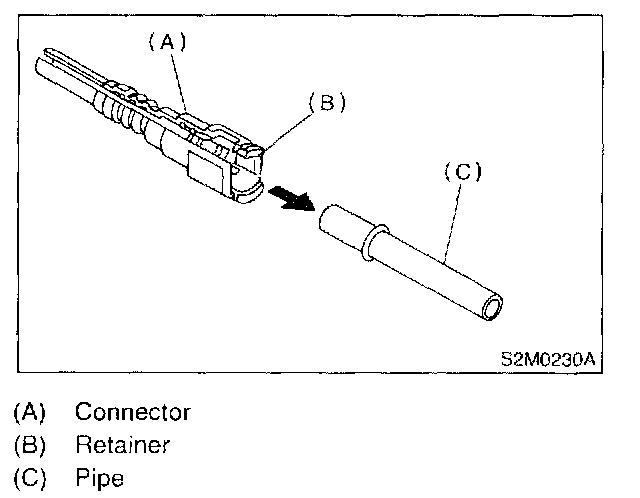 (A)

(B)

(C)

S2M0230A

(A) Connector
(B) Retainer
(C) Pipe