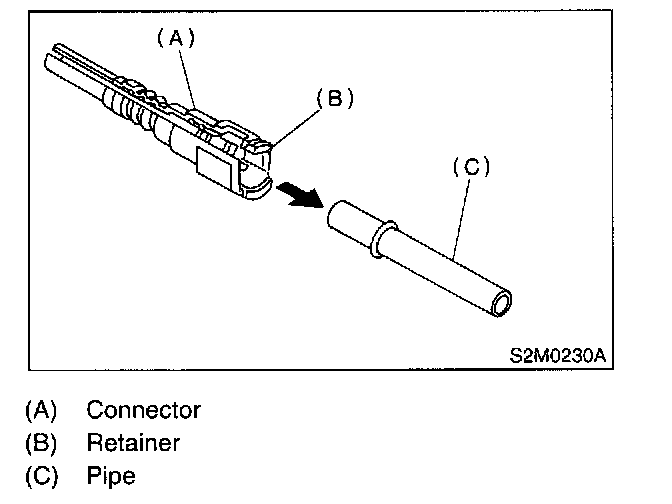 (A)

(B)

(C)

S2M0230A

(A) Connector
(B) Retainer
(C) Pipe