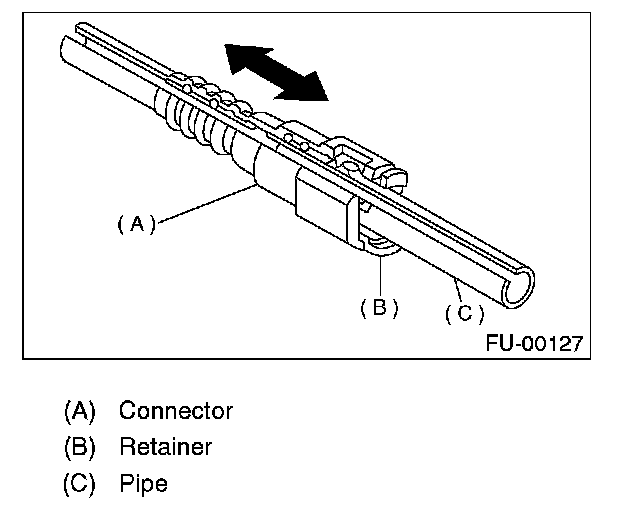 (A)

(B)

(C)

FU-00127

(A) Connector
(B) Retainer
(C) Pipe