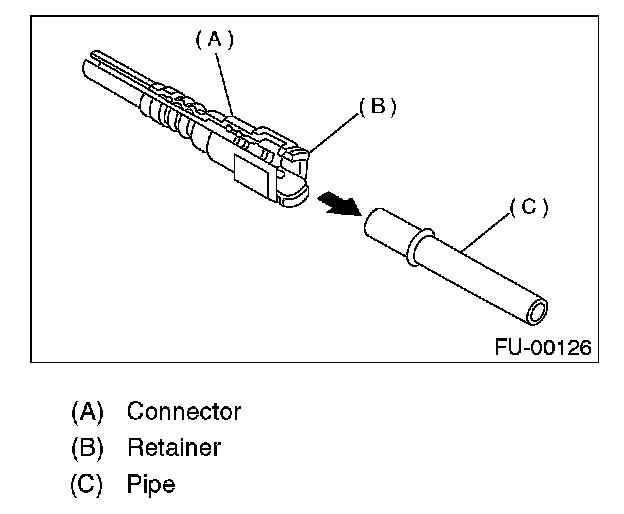 (A)

(B)

(C)

FU-00126

(A) Connector
(B) Retainer
(C) Pipe