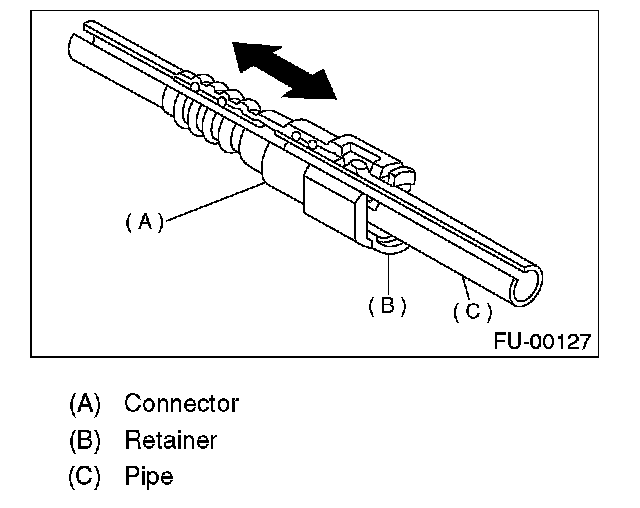 (A)

(B)

(C)

FU-00127

(A) Connector
(B) Retainer
(C) Pipe