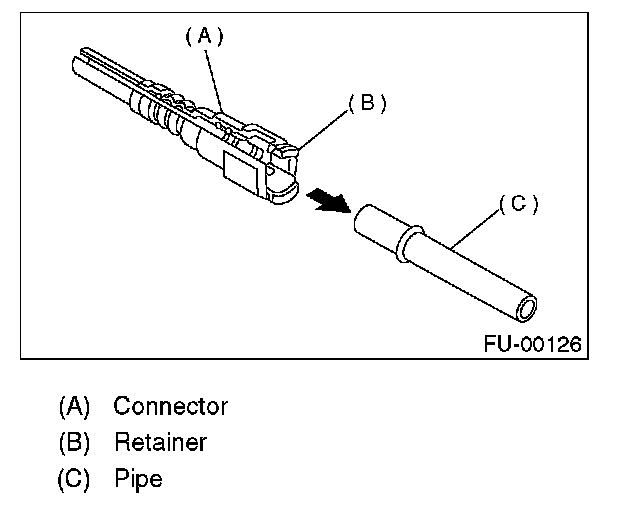 (A)
(B)
(C)
FU-00126

(A) Connector
(B) Retainer
(C) Pipe