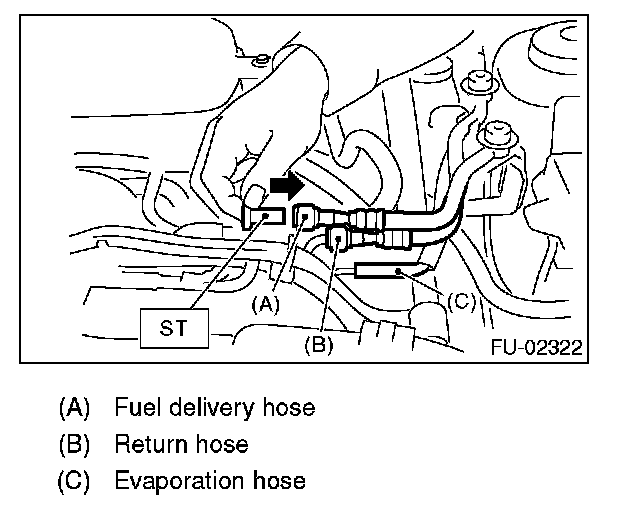 ST
(A)
(B)
(C)
FU-02322

(A) Fuel delivery hose
(B) Return hose
(C) Evaporation hose