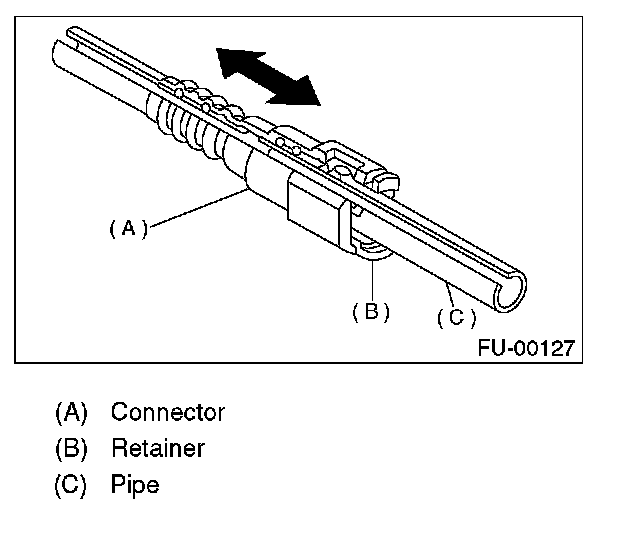 (A)

(B)

(C)

FU-00127

(A) Connector
(B) Retainer
(C) Pipe