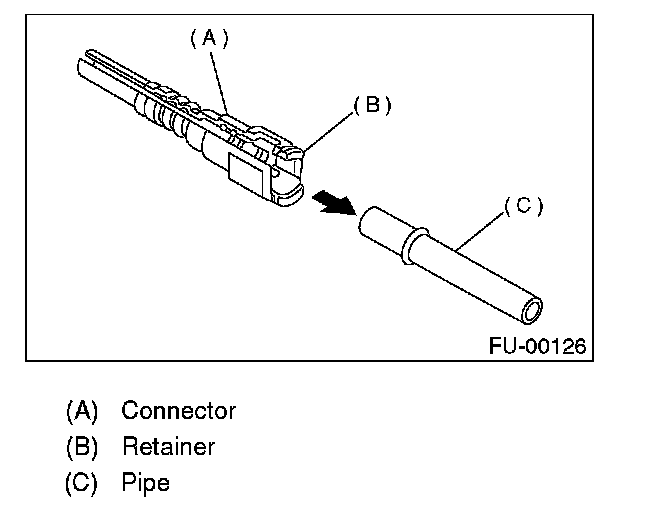 (A)

(B)

(C)

FU-00126

(A) Connector
(B) Retainer
(C) Pipe