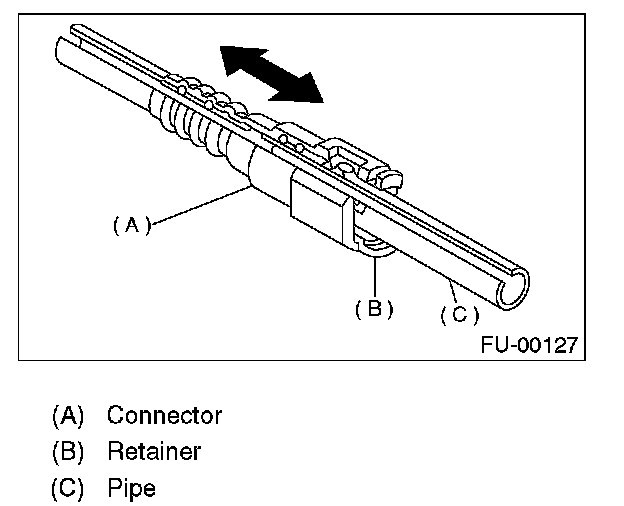 (A)

(B)

(C)

FU-00127

(A) Connector
(B) Retainer
(C) Pipe