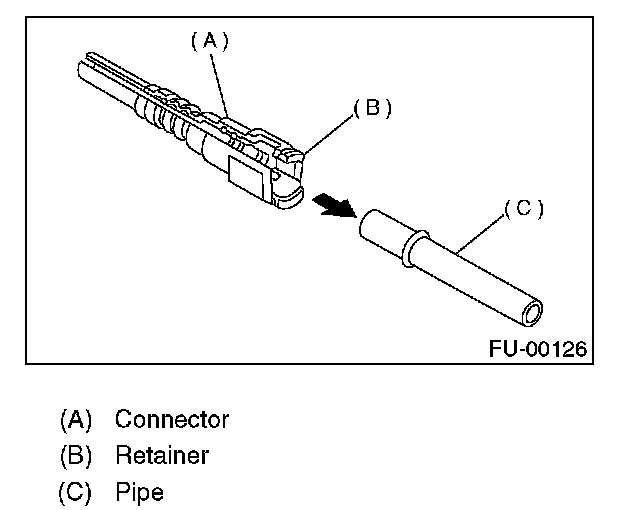 (A)
(B)
(C)
FU-00126

(A) Connector
(B) Retainer
(C) Pipe